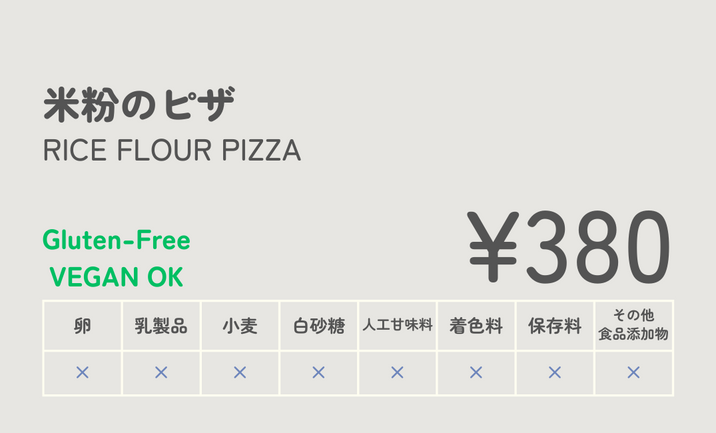 米粉のピザ
RICE FLOUR PIZZA

Gluten-Free
VEGAN OK

¥380

| 卵 | 乳製品 | 小麦 | 白砂糖 | 人工甘味料 | 着色料 | 保存料 | その他 食品添加物 |
|---|---|---|---|---|---|---|---|
| × | × | × | × | × | × | × | × |