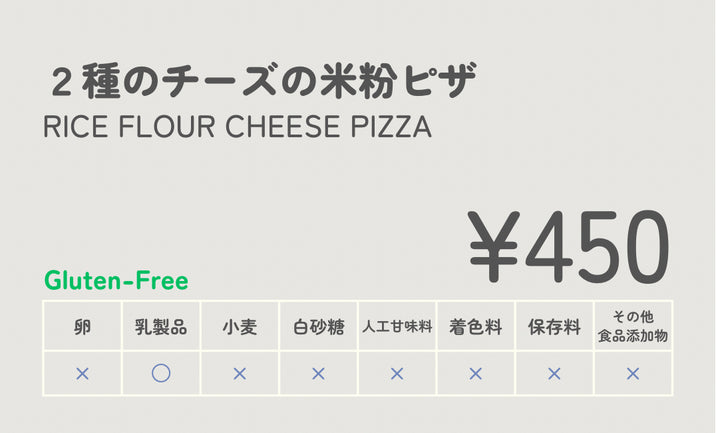 ２種のチーズの米粉ピザ
RICE FLOUR CHEESE PIZZA

¥450

Gluten-Free

| 卵 | 乳製品 | 小麦 | 白砂糖 | 人工甘味料 | 着色料 | 保存料 | その他 食品添加物 |
|---|---|---|---|---|---|---|---|
| × | ○ | × | × | × | × | × | × |